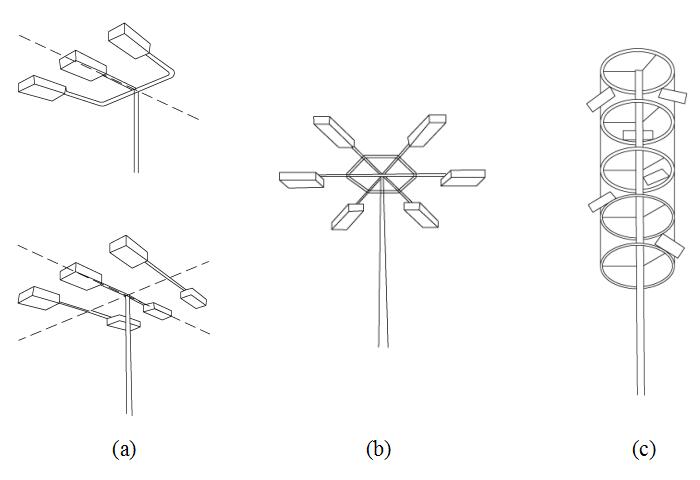 (a)

(b)

(c)